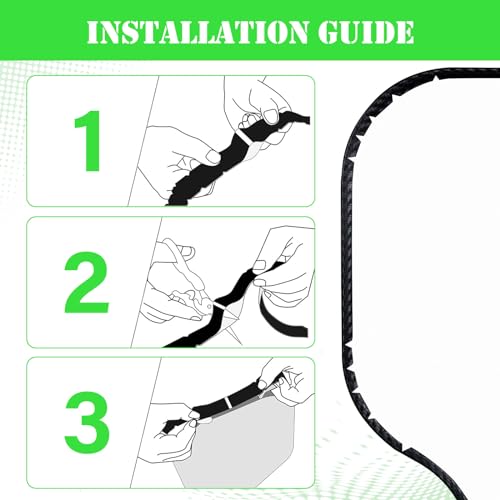 INSTALLATION GUIDE

1

2

3