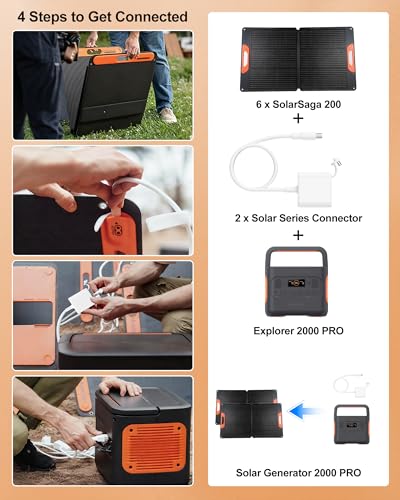 4 Steps to Get Connected

6 x SolarSaga 200

+

2 x Solar Series Connector

+

Explorer 2000 PRO

Solar Generator 2000 PRO