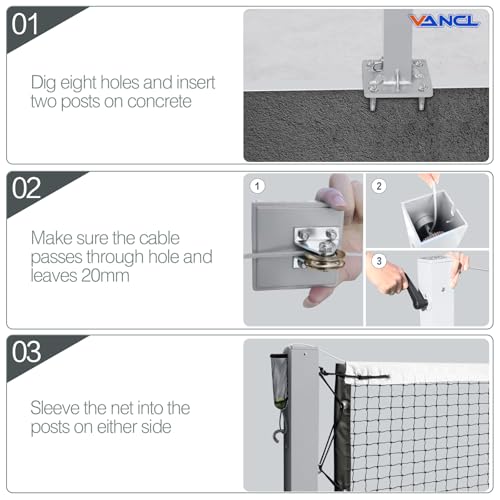 01

Dig eight holes and insert two posts on concrete

VANCL

02

Make sure the cable passes through hole and leaves 20mm

1

2

3

03

Sleeve the net into the posts on either side