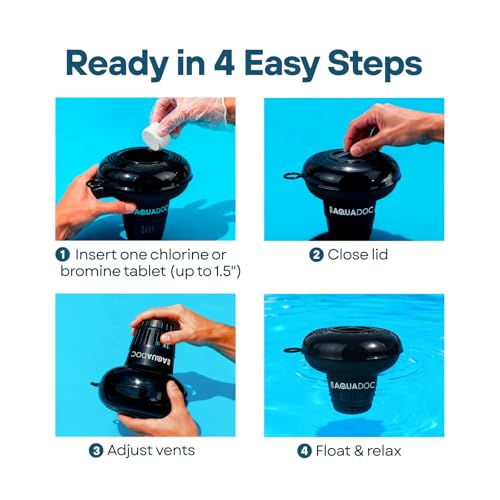 Ready in 4 Easy Steps

AQUADOC

1 Insert one chlorine or bromine tablet (up to 1.5")

AQUADOC

2 Close lid

AQUADOC

3 Adjust vents

AQUADOC

4 Float & relax