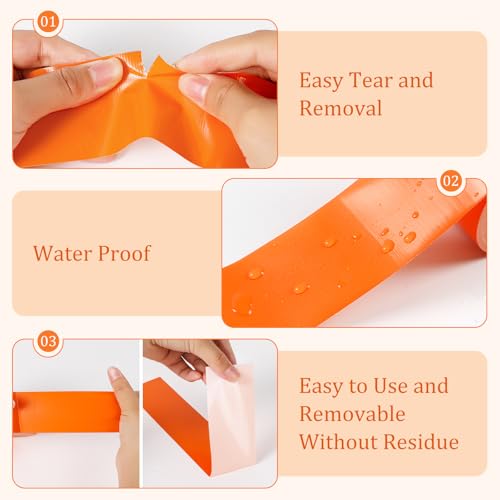 01

Easy Tear and Removal

02

Water Proof

03

Easy to Use and Removable Without Residue