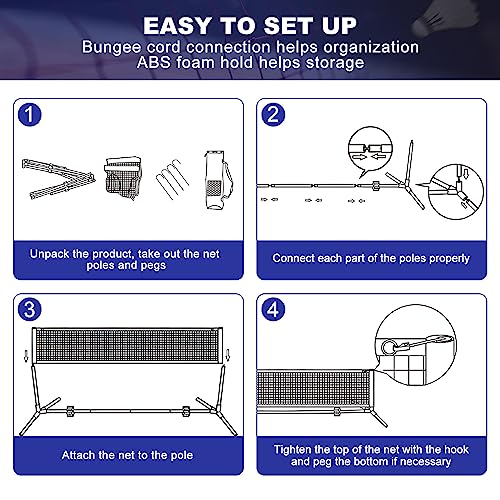 EASY TO SET UP
Bungee cord connection helps organization
ABS foam hold helps storage

1

Unpack the product, take out the net poles and pegs

2

Connect each part of the poles properly

3

Attach the net to the pole

4

Tighten the top of the net with the hook and peg the bottom if necessary