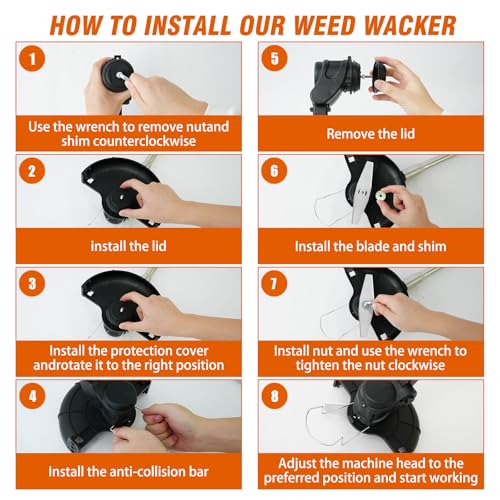 HOW TO INSTALL OUR WEED WACKER

1
Use the wrench to remove nutand shim counterclockwise

2
install the lid

3
Install the protection cover androtate it to the right position

4
Install the anti-collision bar

5
Remove the lid

6
Install the blade and shim

7
Install nut and use the wrench to tighten the nut clockwise

8
Adjust the machine head to the preferred position and start working