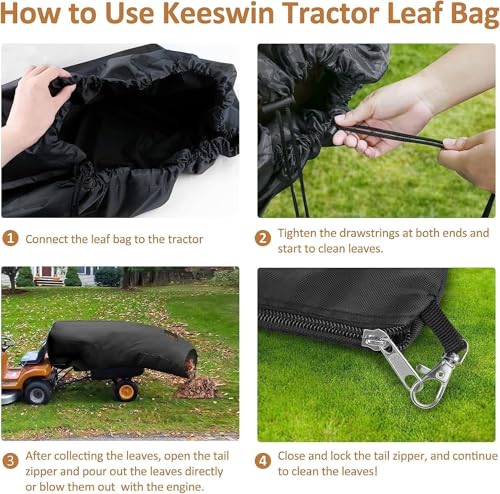 How to Use Keeswin Tractor Leaf Bag

1 Connect the leaf bag to the tractor

2 Tighten the drawstrings at both ends and start to clean leaves.

3 After collecting the leaves, open the tail zipper and pour out the leaves directly or blow them out with the engine.

4 Close and lock the tail zipper, and continue to clean the leaves!