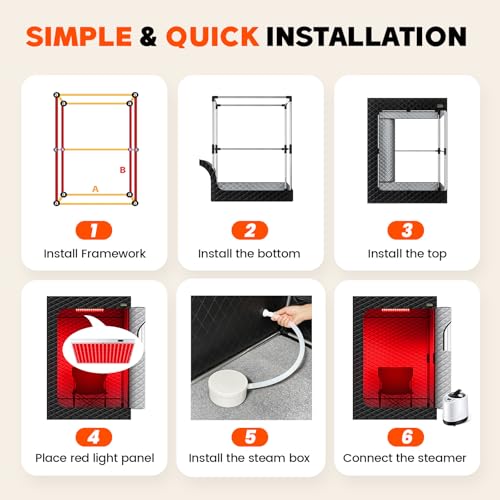 SIMPLE & QUICK INSTALLATION

B

A

1
Install Framework

2
Install the bottom

3
Install the top

4
Place red light panel

5
Install the steam box

6
Connect the steamer