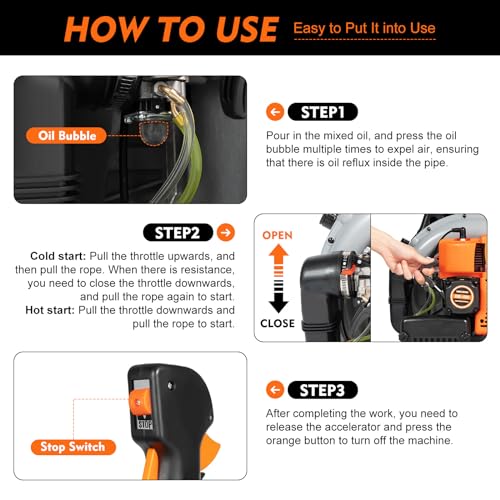 HOW TO USE Easy to Put It into Use

Oil Bubble

STEP1

Pour in the mixed oil, and press the oil bubble multiple times to expel air, ensuring that there is oil reflux inside the pipe.

STEP2

Cold start: Pull the throttle upwards, and then pull the rope. When there is resistance, you need to close the throttle downwards, and pull the rope again to start.
Hot start: Pull the throttle downwards and pull the rope to start.

OPEN

CLOSE

STOP

Stop Switch

STEP3

After completing the work, you need to release the accelerator and press the orange button to turn off the machine.