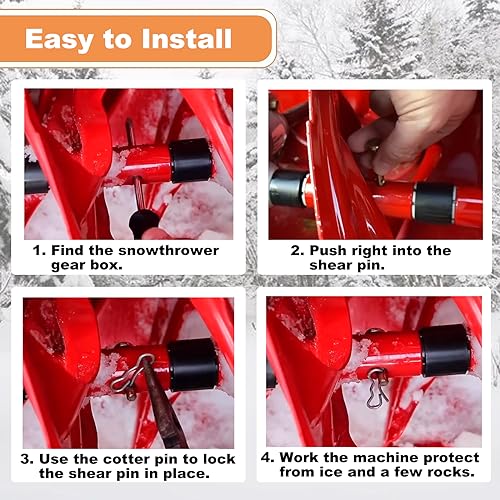 Easy to Install

1. Find the snowthrower gear box.

2. Push right into the shear pin.

3. Use the cotter pin to lock the shear pin in place.

4. Work the machine protect from ice and a few rocks.