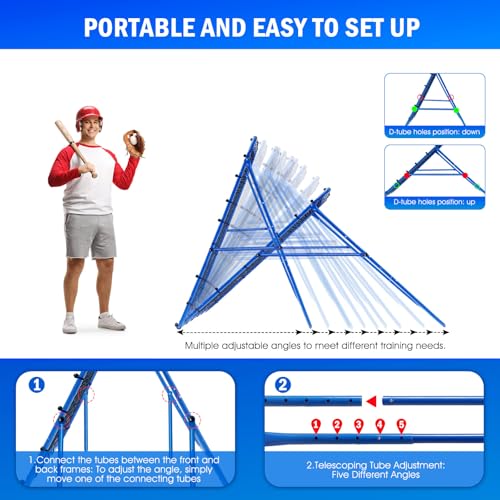 PORTABLE AND EASY TO SET UP

D-tube holes position: down

D-tube holes position: up

Multiple adjustable angles to meet different training needs.

1

1.Connect the tubes between the front and back frames: To adjust the angle, simply move one of the connecting tubes

2

1 2 3 4 5

2.Telescoping Tube Adjustment: Five Different Angles