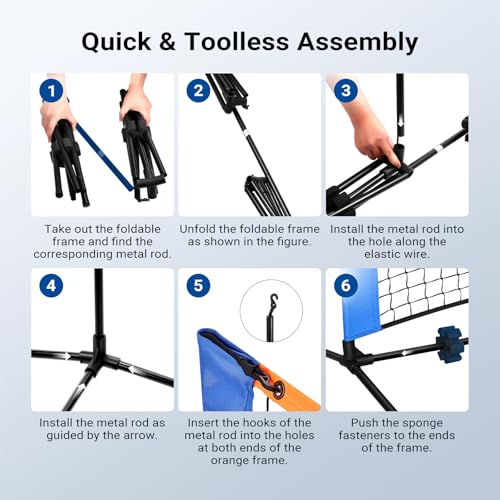 Quick & Toolless Assembly

1

Take out the foldable frame and find the corresponding metal rod.

2

Unfold the foldable frame as shown in the figure.

3

Install the metal rod into the hole along the elastic wire.

4

Install the metal rod as guided by the arrow.

5

Insert the hooks of the metal rod into the holes at both ends of the orange frame.

6

Push the sponge fasteners to the ends of the frame.