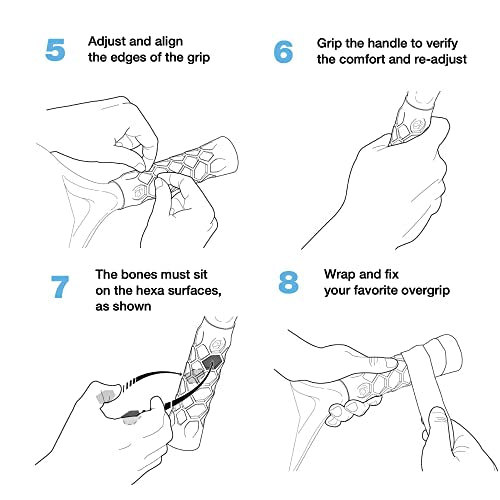 5 Adjust and align the edges of the grip

6 Grip the handle to verify the comfort and re-adjust

7 The bones must sit on the hexa surfaces, as shown

8 Wrap and fix your favorite overgrip