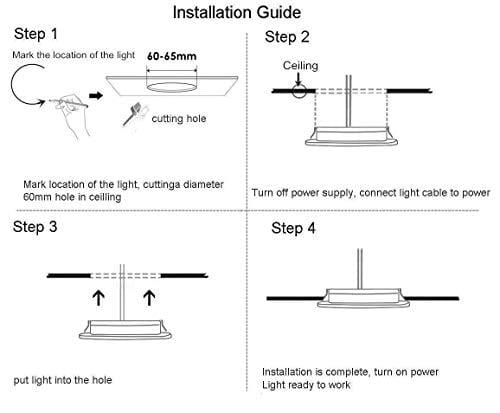 Installation Guide

Step 1

Mark the location of the light

60-65mm

cutting hole

Mark location of the light, cuttinga diameter 60mm hole in ceilling

Step 2

Ceiling

Turn off power supply, connect light cable to power

Step 3

put light into the hole

Step 4

Installation is complete, turn on power
Light ready to work