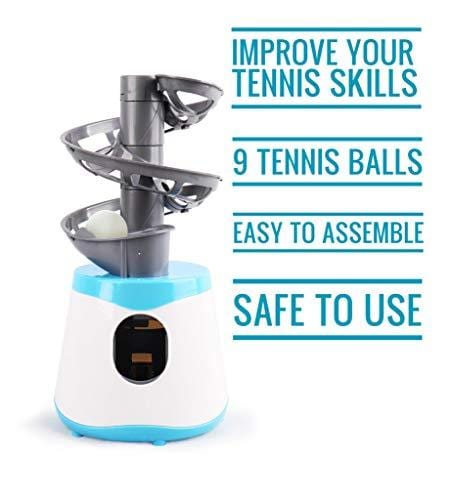 IMPROVE YOUR TENNIS SKILLS

9 TENNIS BALLS

EASY TO ASSEMBLE

SAFE TO USE