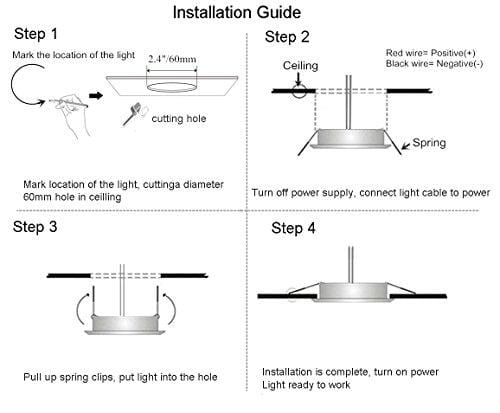 Installation Guide

Step 1

Mark the location of the light

2.4"/60mm

cutting hole

Mark location of the light, cuttinga diameter 60mm hole in ceilling

Step 2

Red wire= Positive(+)
Black wire= Negative(-)

Ceiling

Spring

Turn off power supply, connect light cable to power

Step 3

Pull up spring clips, put light into the hole

Step 4

Installation is complete, turn on power
Light ready to work