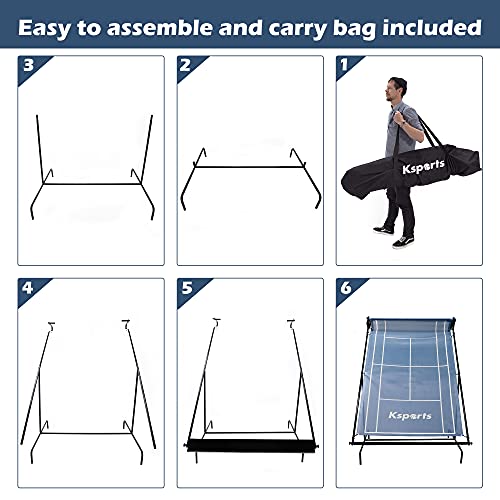 Easy to assemble and carry bag included

3

2

1

Ksports

4

5

6

Ksports