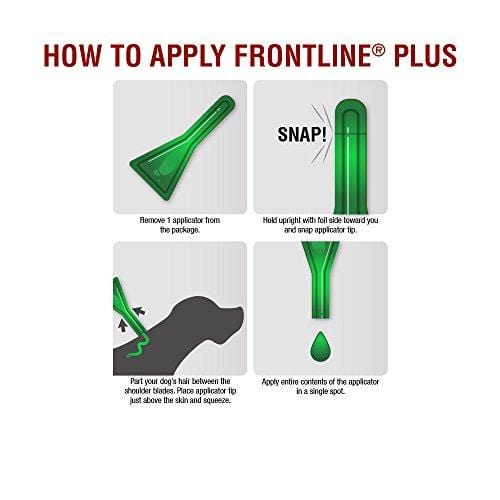 HOW TO APPLY FRONTLINE® PLUS

Remove 1 applicator from the package.

SNAP!

Hold upright with foil side toward you and snap applicator tip.

Part your dog's hair between the shoulder blades. Place applicator tip just above the skin and squeeze.

Apply entire contents of the applicator in a single spot.