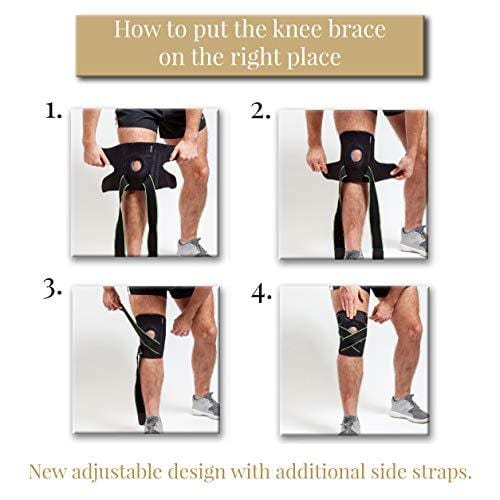 How to put the knee brace on the right place

1.

2.

3.

4.

New adjustable design with additional side straps.