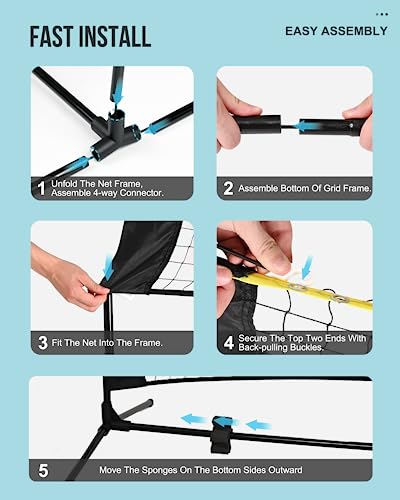 FAST INSTALL

EASY ASSEMBLY

1 Unfold The Net Frame, Assemble 4-way Connector.

2 Assemble Bottom Of Grid Frame.

3 Fit The Net Into The Frame.

4 Secure The Top Two Ends With Back-pulling Buckles.

5 Move The Sponges On The Bottom Sides Outward