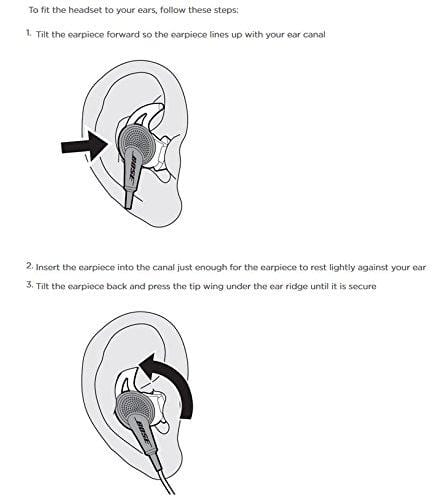 To fit the headset to your ears, follow these steps:

1. Tilt the earpiece forward so the earpiece lines up with your ear canal

BOSE

2. Insert the earpiece into the canal just enough for the earpiece to rest lightly against your ear

3. Tilt the earpiece back and press the tip wing under the ear ridge until it is secure

BOSE