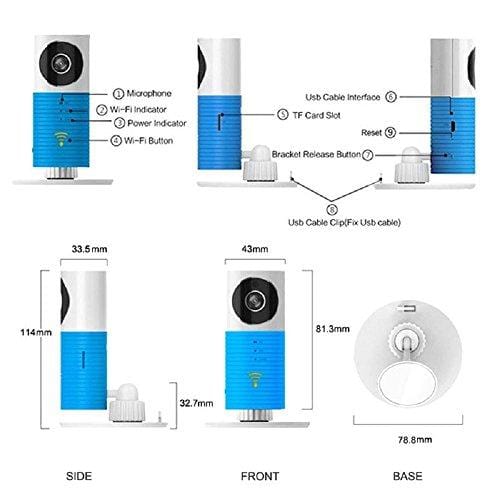 1 Microphone
2 Wi-Fi Indicator
3 Power Indicator
4 Wi-Fi Button

5 TF Card Slot

Usb Cable Interface 6
Reset 9
Bracket Release Button 7

8
Usb Cable Clip(Fix Usb cable)

33.5mm
114mm
32.7mm

43mm
81.3mm

78.8mm

SIDE

FRONT

BASE