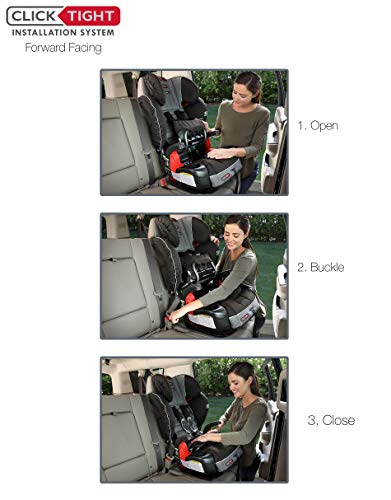 CLICK TIGHT
INSTALLATION SYSTEM
Forward Facing

1. Open

2. Buckle

3. Close