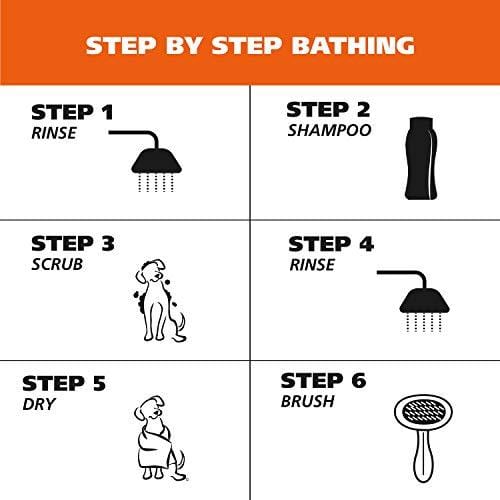 STEP BY STEP BATHING

STEP 1
RINSE

STEP 2
SHAMPOO

STEP 3
SCRUB

STEP 4
RINSE

STEP 5
DRY

STEP 6
BRUSH