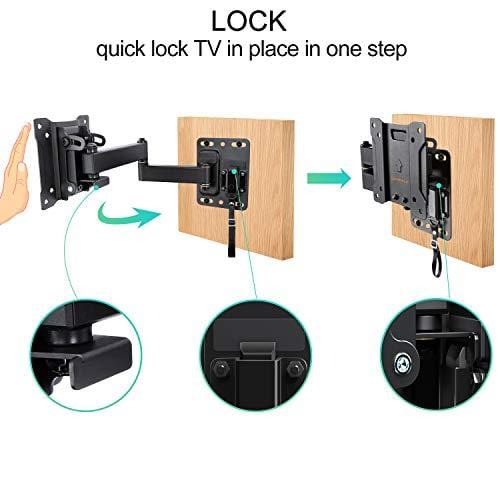 LOCK
quick lock TV in place in one step