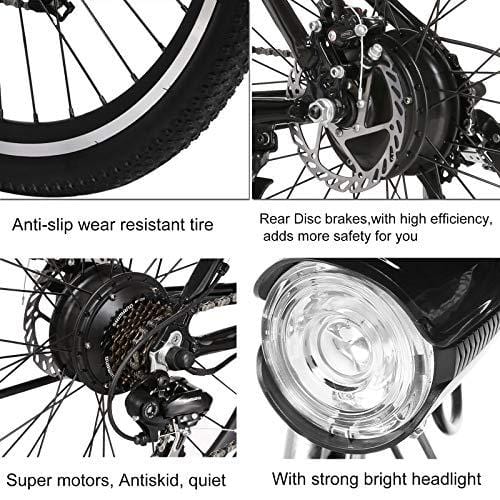 Anti-slip wear resistant tire

Rear Disc brakes,with high efficiency, adds more safety for you

Super motors, Antiskid, quiet

With strong bright headlight