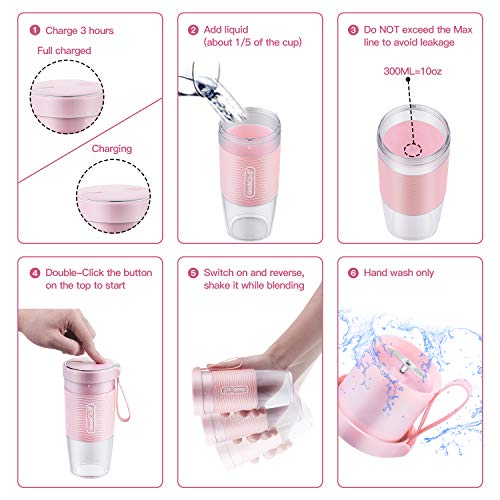 1 Charge 3 hours

Full charged

Charging

2 Add liquid (about 1/5 of the cup)

3 Do NOT exceed the Max line to avoid leakage

300ML=10oz

4 Double-Click the button on the top to start

5 Switch on and reverse, shake it while blending

6 Hand wash only