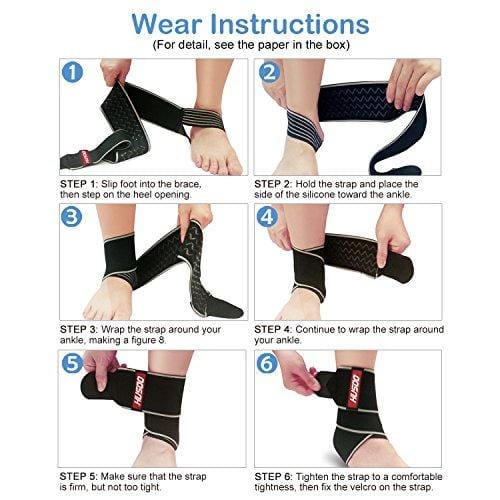 Wear Instructions
(For detail, see the paper in the box)

1

HUSOO

STEP 1: Slip foot into the brace, then step on the heel opening.

2

STEP 2: Hold the strap and place the side of the silicone toward the ankle.

3

STEP 3: Wrap the strap around your ankle, making a figure 8.

4

STEP 4: Continue to wrap the strap around your ankle.

5

HUSOO

STEP 5: Make sure that the strap is firm, but not too tight.

6

HUSOO

STEP 6: Tighten the strap to a comfortable tightness, then fix the velcro on the strap.