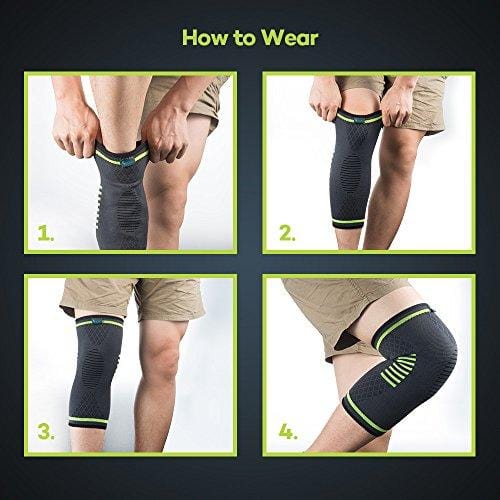 How to Wear

1.

2.

3.

4.