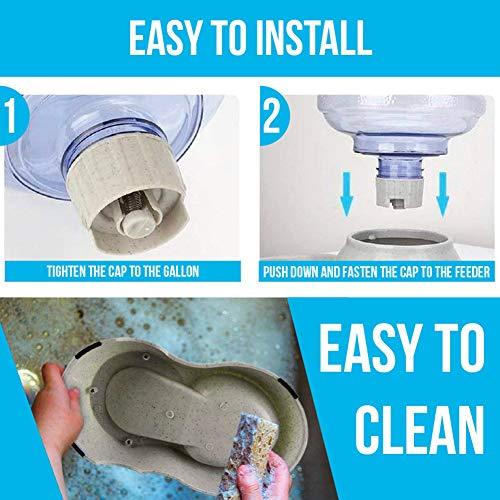 EASY TO INSTALL

1

TIGHTEN THE CAP TO THE GALLON

2

PUSH DOWN AND FASTEN THE CAP TO THE FEEDER

EASY TO CLEAN