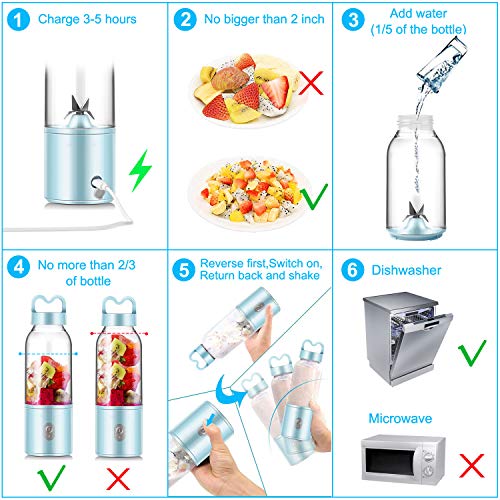 1 Charge 3-5 hours

2 No bigger than 2 inch

3 Add water (1/5 of the bottle)

4 No more than 2/3 of bottle

5 Reverse first,Switch on, Return back and shake

6 Dishwasher

Microwave