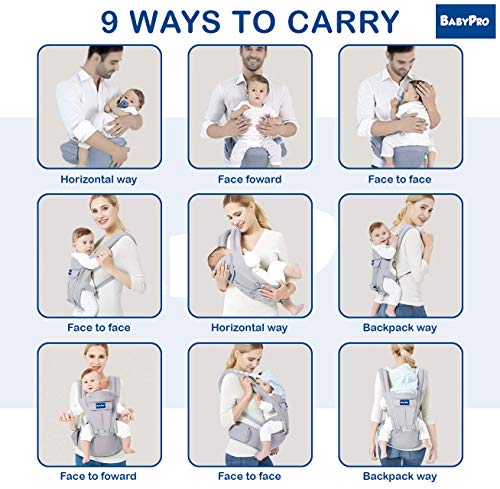 9 WAYS TO CARRY

BABYPRO

Horizontal way

Face foward

Face to face

Face to face

Horizontal way

Backpack way

Face to foward

Face to face

Backpack way