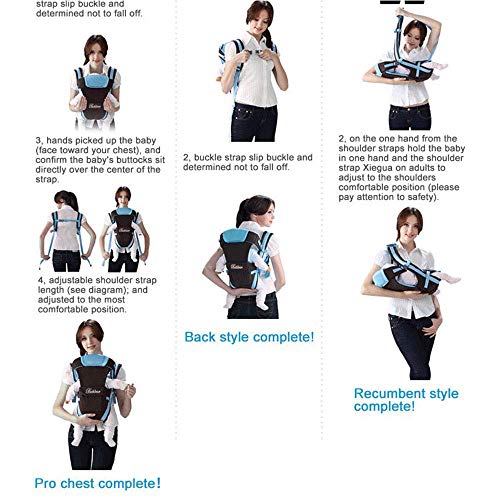 strap slip buckle and determined not to fall off.

3, hands picked up the baby (face toward your chest), and confirm the baby's buttocks sit directly over the center of the strap.

4, adjustable shoulder strap length (see diagram); and adjusted to the most comfortable position.

Pro chest complete!

2, buckle strap slip buckle and determined not to fall off.

Back style complete!

2, on the one hand from the shoulder straps hold the baby in one hand and the shoulder strap Xiegua on adults to adjust to the shoulders comfortable position (please pay attention to safety).

Recumbent style complete!