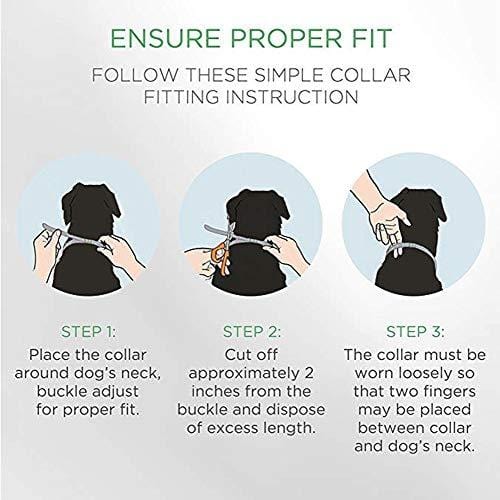 ENSURE PROPER FIT

FOLLOW THESE SIMPLE COLLAR FITTING INSTRUCTION

STEP 1:
Place the collar around dog's neck, buckle adjust for proper fit.

STEP 2:
Cut off approximately 2 inches from the buckle and dispose of excess length.

STEP 3:
The collar must be worn loosely so that two fingers may be placed between collar and dog's neck.