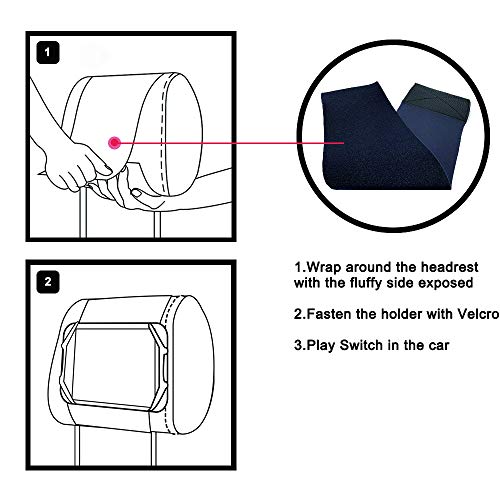 1

2

1.Wrap around the headrest with the fluffy side exposed

2.Fasten the holder with Velcro

3.Play Switch in the car