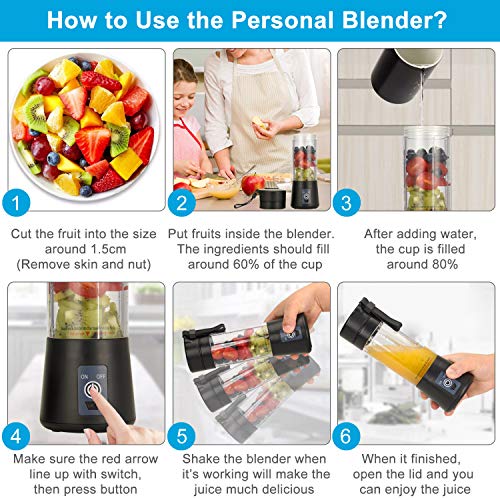 How to Use the Personal Blender?

1

Cut the fruit into the size around 1.5cm (Remove skin and nut)

2

Put fruits inside the blender. The ingredients should fill around 60% of the cup

3

After adding water, the cup is filled around 80%

ON OFF

4

Make sure the red arrow line up with switch, then press button

5

Shake the blender when it's working will make the juice much delicious

6

When it finished, open the lid and you can enjoy the juice