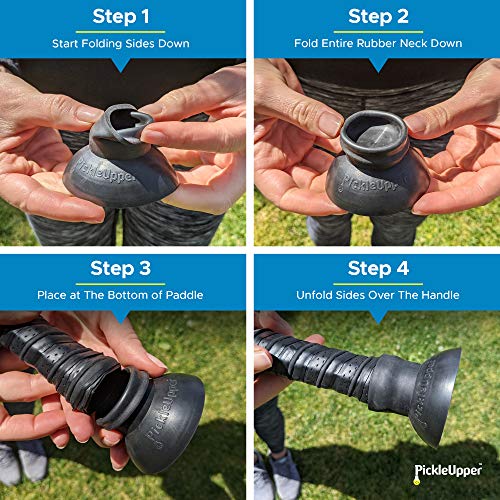 Step 1
Start Folding Sides Down

PickleUpper

Step 2
Fold Entire Rubber Neck Down

PickleUpper

Step 3
Place at The Bottom of Paddle

PickleUpper

Step 4
Unfold Sides Over The Handle

PickleUpper

PickleUpper™