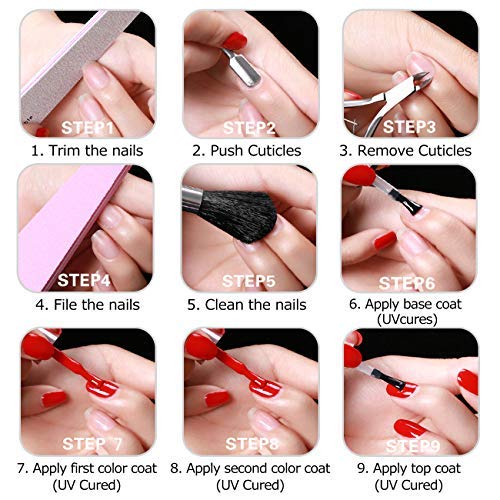 STEP1
1. Trim the nails

STEP2
2. Push Cuticles

STEP3
3. Remove Cuticles

STEP4
4. File the nails

STEP5
5. Clean the nails

STEP6
6. Apply base coat (UVcures)

STEP 7
7. Apply first color coat (UV Cured)

STEP8
8. Apply second color coat (UV Cured)

STEP9
9. Apply top coat (UV Cured)