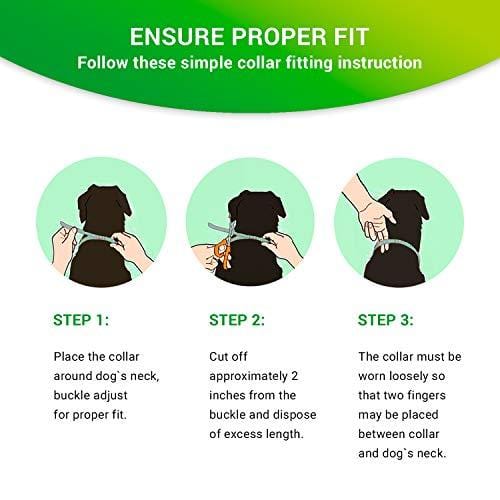 ENSURE PROPER FIT
Follow these simple collar fitting instruction

STEP 1:

Place the collar around dog`s neck, buckle adjust for proper fit.

STEP 2:

Cut off approximately 2 inches from the buckle and dispose of excess length.

STEP 3:

The collar must be worn loosely so that two fingers may be placed between collar and dog`s neck.