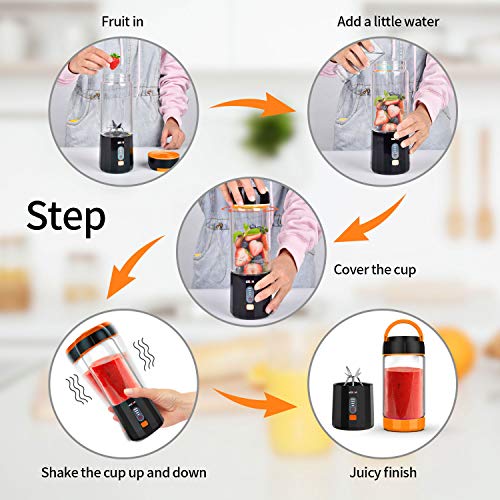 Fruit in

Add a little water

Step

Cover the cup

Shake the cup up and down

Juicy finish