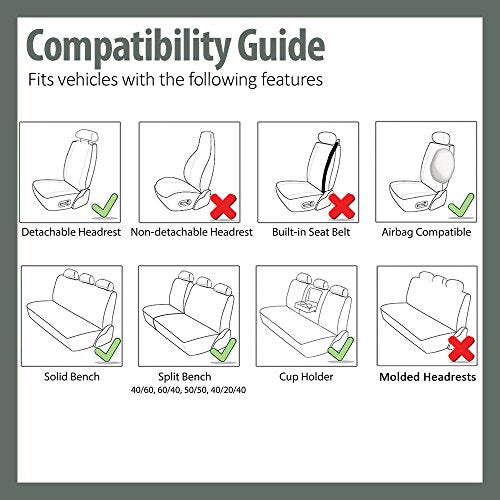 Compatibility Guide

Fits vehicles with the following features

Detachable Headrest

Non-detachable Headrest

Built-in Seat Belt

Airbag Compatible

Solid Bench

Split Bench
40/60, 60/40, 50/50, 40/20/40

Cup Holder

Molded Headrests