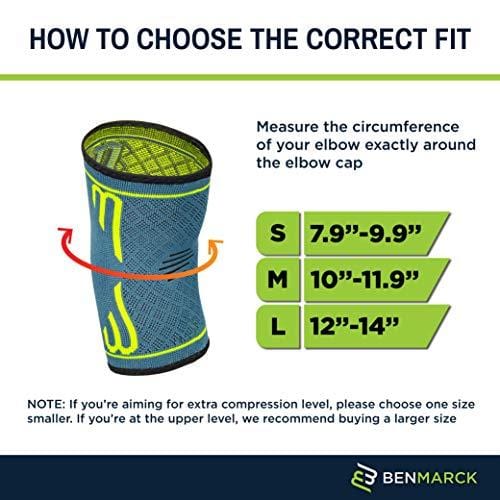 HOW TO CHOOSE THE CORRECT FIT

Measure the circumference of your elbow exactly around the elbow cap

| S | 7.9”-9.9” |
|---|---|
| M | 10”-11.9” |
| L | 12”-14” |

NOTE: If you're aiming for extra compression level, please choose one size smaller. If you're at the upper level, we recommend buying a larger size

BENMARCK