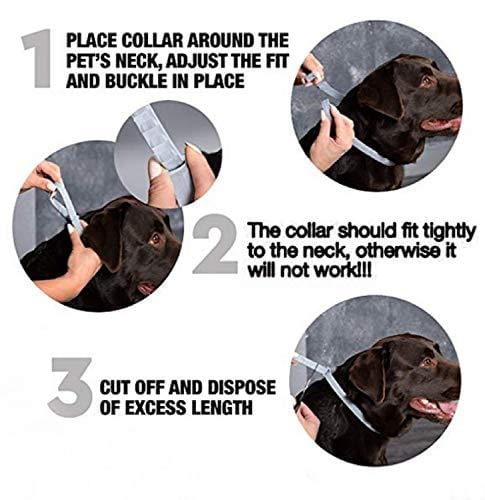 1 PLACE COLLAR AROUND THE PET'S NECK, ADJUST THE FIT AND BUCKLE IN PLACE

2 The collar should fit tightly to the neck, otherwise it will not work!!!

3 CUT OFF AND DISPOSE OF EXCESS LENGTH