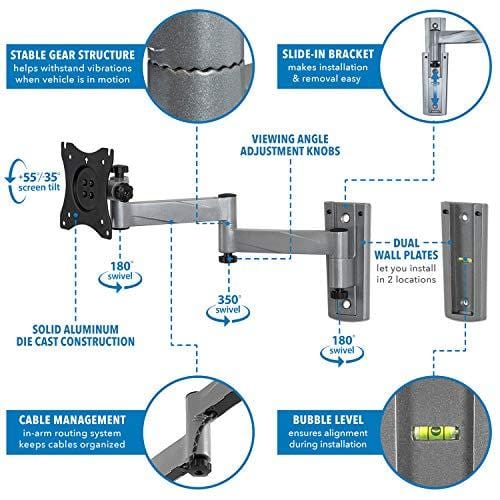 STABLE GEAR STRUCTURE
helps withstand vibrations when vehicle is in motion

SLIDE-IN BRACKET
makes installation & removal easy

VIEWING ANGLE ADJUSTMENT KNOBS

+55°/-35°
screen tilt

180°
swivel

350°
swivel

DUAL WALL PLATES
let you install in 2 locations

180°
swivel

SOLID ALUMINUM DIE CAST CONSTRUCTION

CABLE MANAGEMENT
in-arm routing system keeps cables organized

BUBBLE LEVEL
ensures alignment during installation