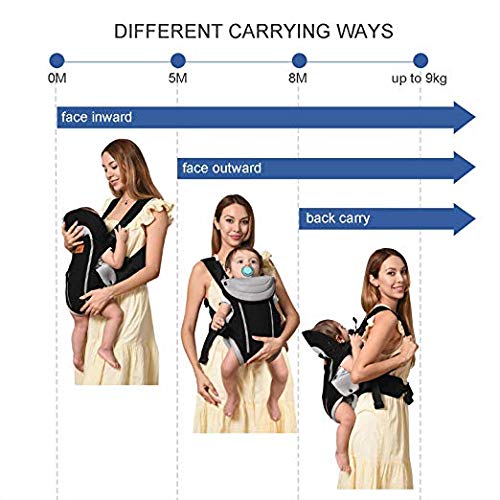 DIFFERENT CARRYING WAYS

0M
5M
8M
up to 9kg

face inward

face outward

back carry