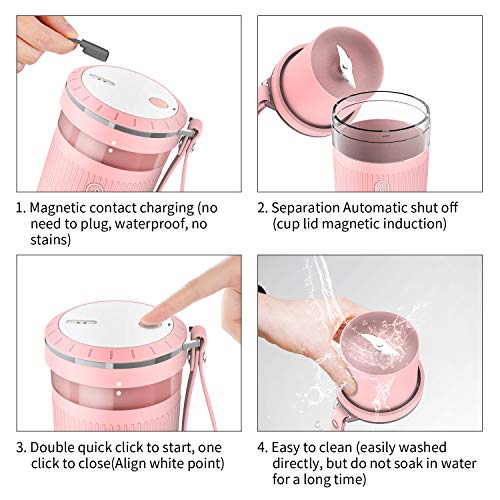 1. Magnetic contact charging (no need to plug, waterproof, no stains)

2. Separation Automatic shut off (cup lid magnetic induction)

3. Double quick click to start, one click to close(Align white point)

4. Easy to clean (easily washed directly, but do not soak in water for a long time)