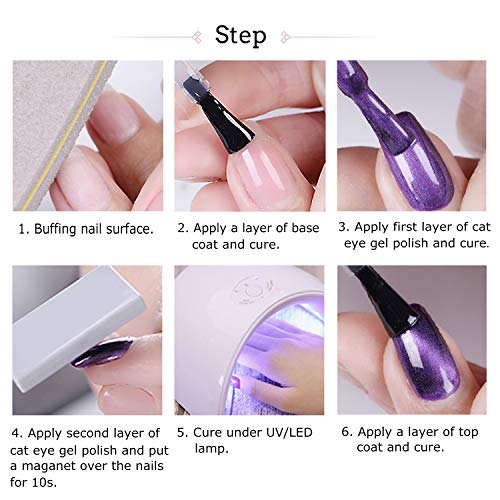 Step

1. Buffing nail surface.

2. Apply a layer of base coat and cure.

3. Apply first layer of cat eye gel polish and cure.

4. Apply second layer of cat eye gel polish and put a maganet over the nails for 10s.

5. Cure under UV/LED lamp.

6. Apply a layer of top coat and cure.