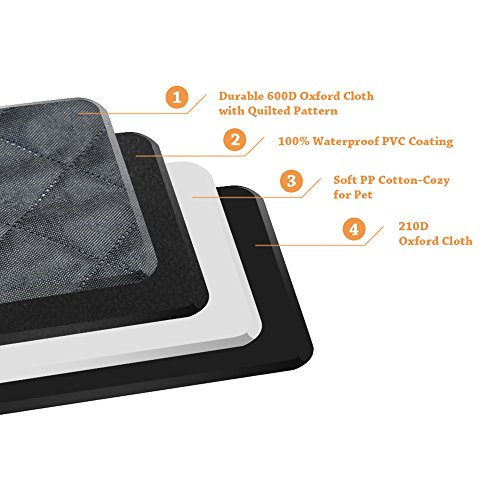 1
Durable 600D Oxford Cloth with Quilted Pattern

2
100% Waterproof PVC Coating

3
Soft PP Cotton-Cozy for Pet

4
210D Oxford Cloth