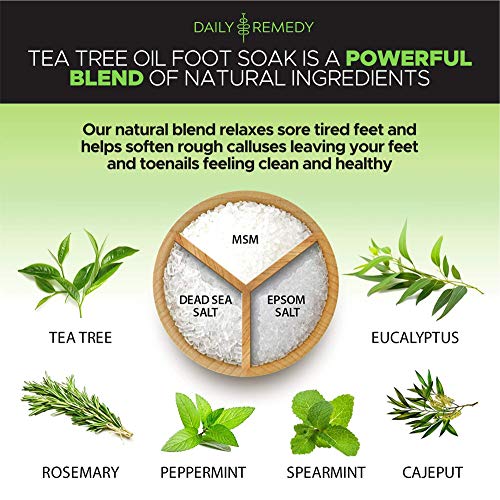 DAILY REMEDY

TEA TREE OIL FOOT SOAK IS A POWERFUL BLEND OF NATURAL INGREDIENTS

Our natural blend relaxes sore tired feet and helps soften rough calluses leaving your feet and toenails feeling clean and healthy

MSM

DEAD SEA SALT

EPSOM SALT

TEA TREE

EUCALYPTUS

ROSEMARY

PEPPERMINT

SPEARMINT

CAJEPUT